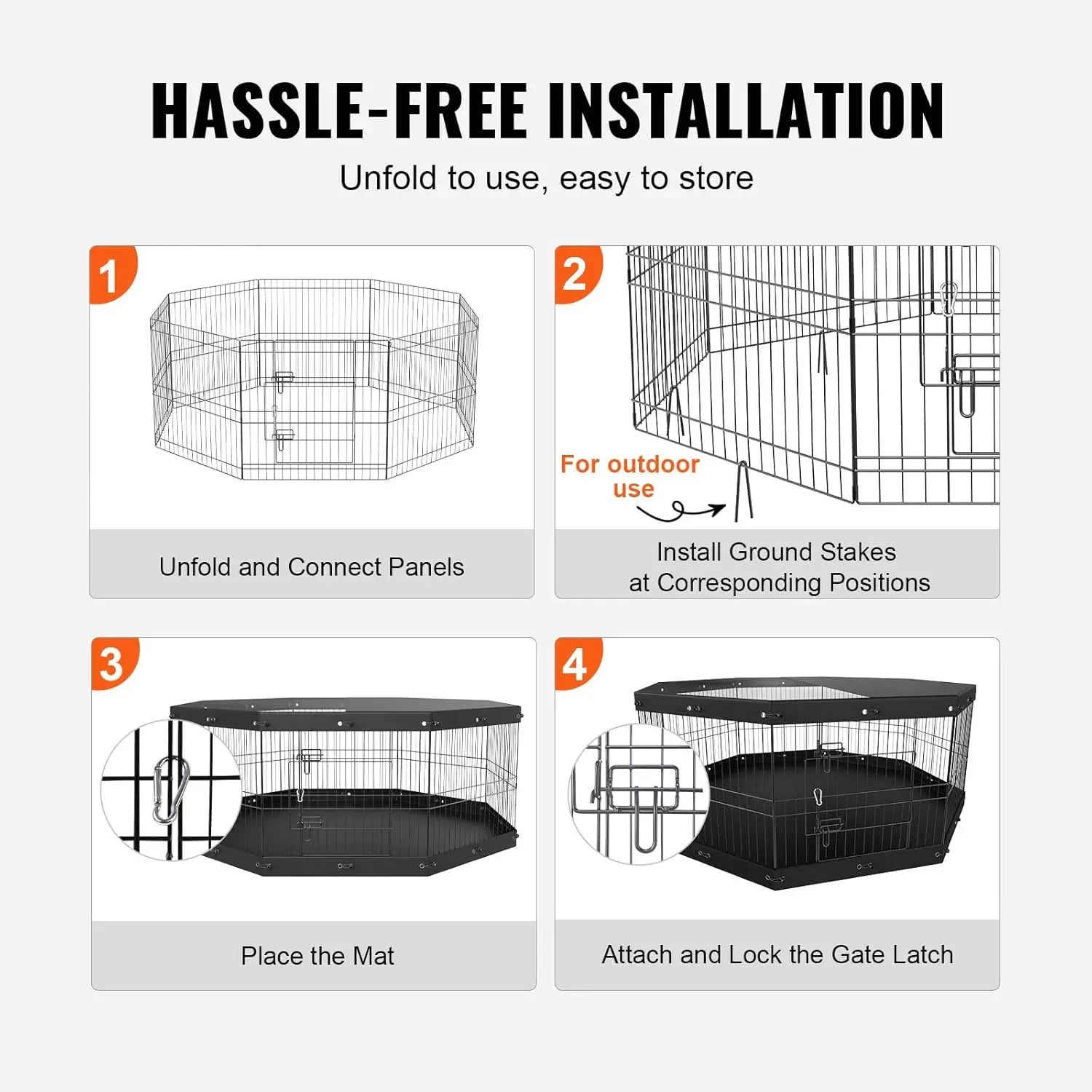 HASSLE-FREE INSTALLATION

Unfold to use, easy to store

1

Unfold and Connect Panels

2

For outdoor use

Install Ground Stakes at Corresponding Positions

3

Place the Mat

4

Attach and Lock the Gate Latch