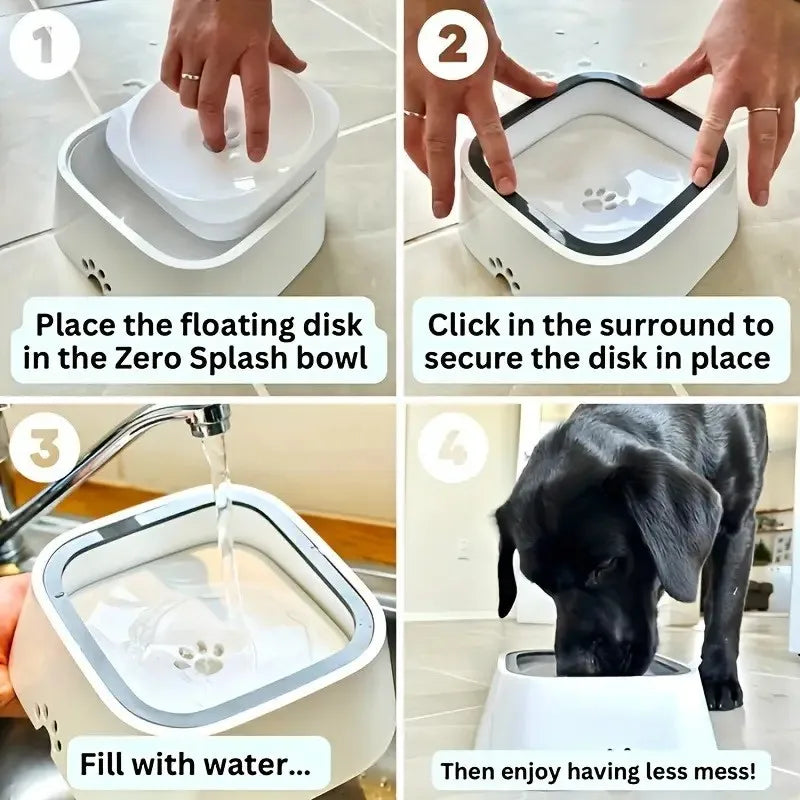 1

Place the floating disk in the Zero Splash bowl

2

Click in the surround to secure the disk in place

3

Fill with water...

4

Then enjoy having less mess!